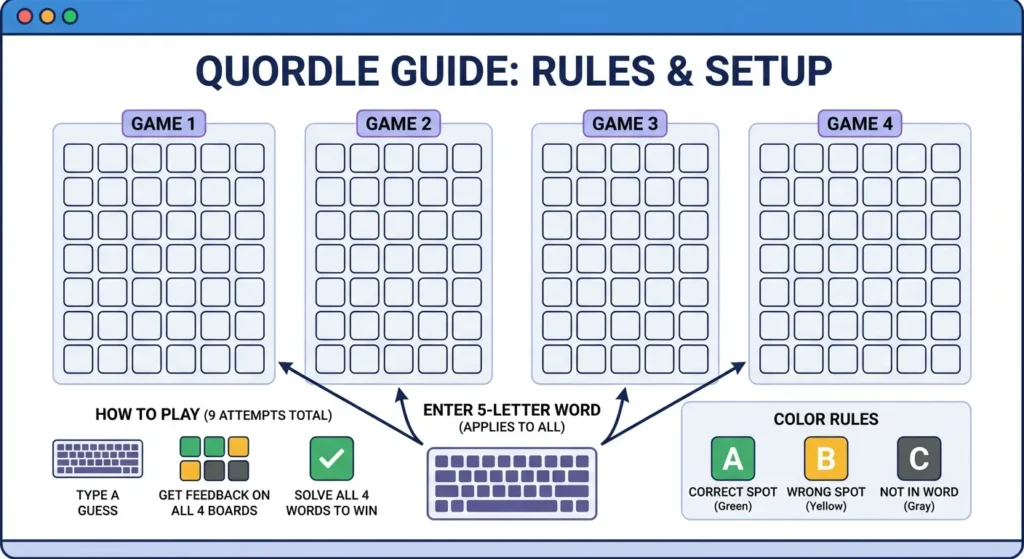 QUORDLE GUIDE: RULES & SETUP

GAME 1

GAME 2

GAME 3

GAME 4

HOW TO PLAY (9 ATTEMPTS TOTAL)

TYPE A GUESS

GET FEEDBACK ON ALL 4 BOARDS

SOLVE ALL 4 WORDS TO WIN

ENTER 5-LETTER WORD
(APPLIES TO ALL)

COLOR RULES

A
CORRECT SPOT
(Green)

B
WRONG SPOT
(Yellow)

C
NOT IN WORD
(Gray)